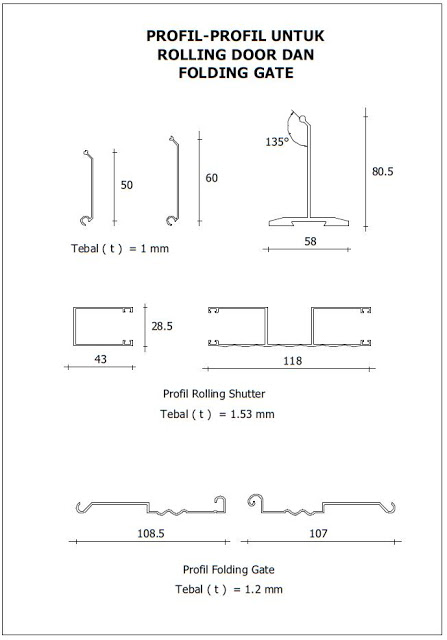 PROFIL-PROFIL UNTUK
ROLLING DOOR DAN
FOLDING GATE

50

60

135°

80.5

Tebal ( t ) = 1 mm

58

28.5

43

118

Profil Rolling Shutter
Tebal ( t ) = 1.53 mm

108.5

107

Profil Folding Gate
Tebal ( t ) = 1.2 mm